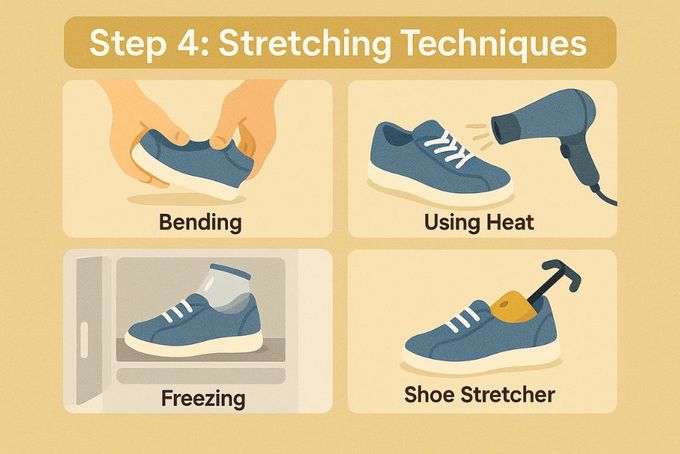 Step 4: Stretching Techniques

Bending

Using Heat

Freezing

Shoe Stretcher